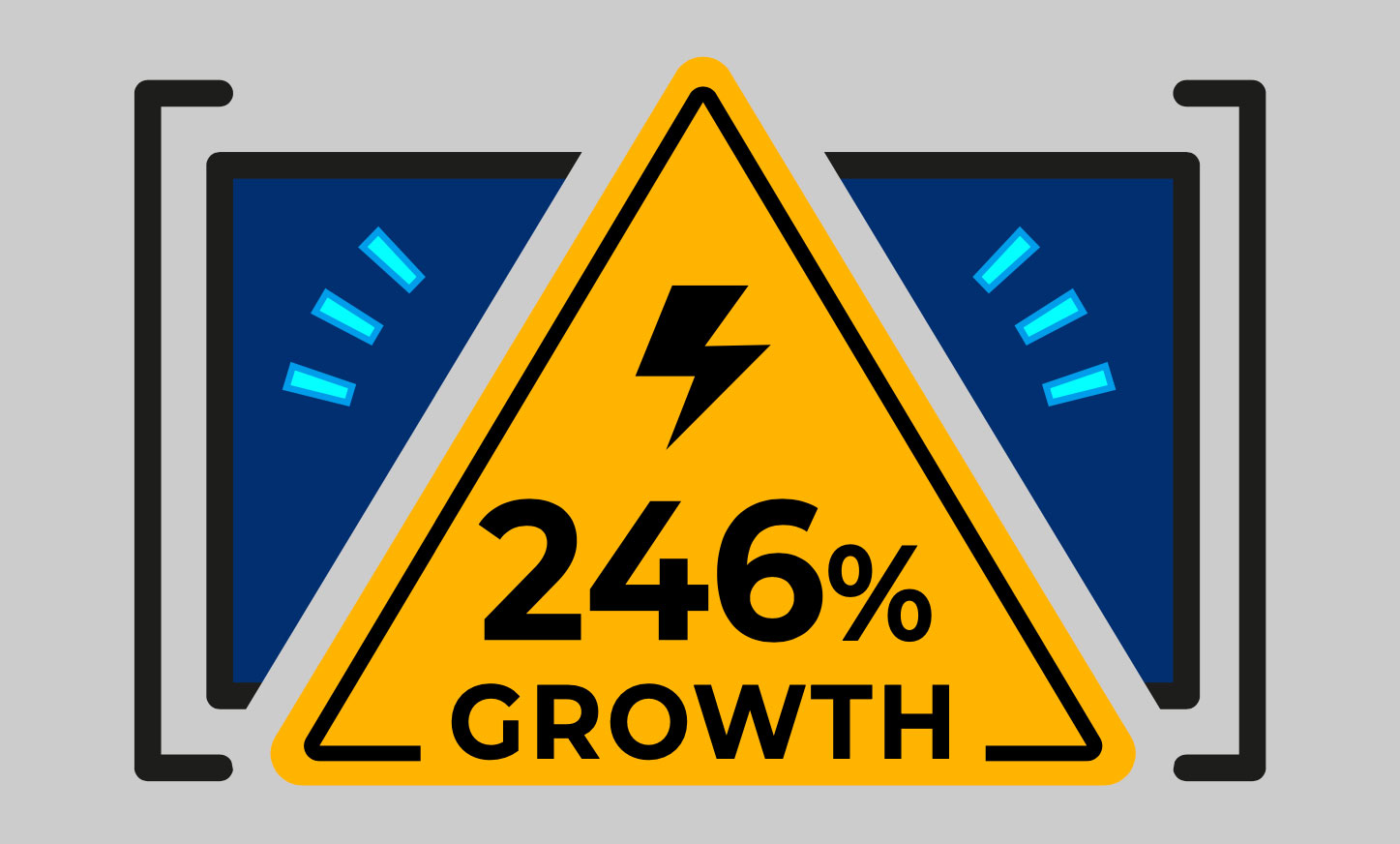 246%
GROWTH